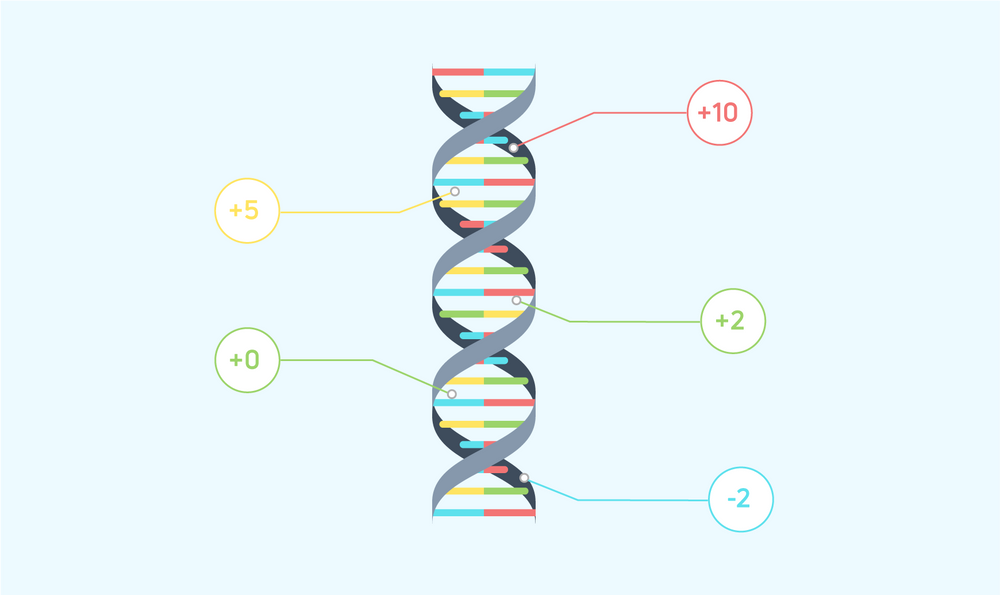 +10

+5

+2

+0

-2